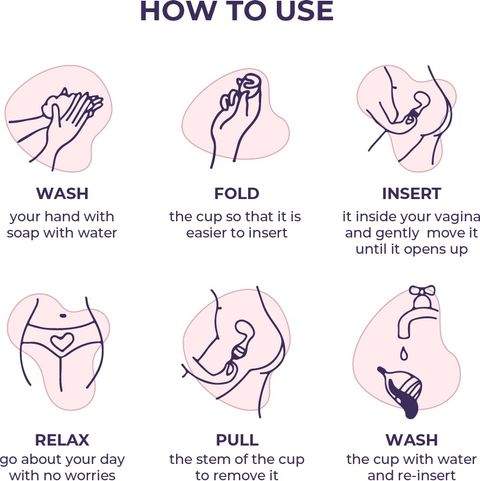 HOW TO USE

WASH
your hand with soap with water

FOLD
the cup so that it is easier to insert

INSERT
it inside your vagina and gently move it until it opens up

RELAX
go about your day with no worries

PULL
the stem of the cup to remove it

WASH
the cup with water and re-insert