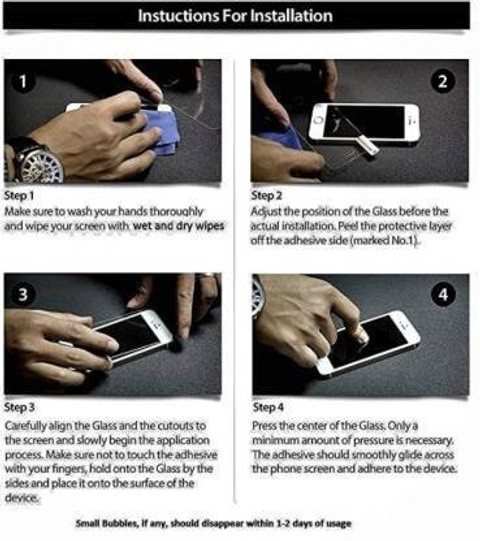 Instuctions For Installation

1

Step 1

Make sure to wash your hands thoroughly and wipe your screen with wet and dry wipes

2

Step 2

Adjust the position of the Glass before the actual installation. Peel the protective layer off the adhesive side (marked No.1).

3

Step 3

Carefully align the Glass and the cutouts to the screen and slowly begin the application process. Make sure not to touch the adhesive with your fingers, hold onto the Glass by the sides and place it onto the surface of the device.

4

Step 4

Press the center of the Glass. Only a minimum amount of pressure is necessary. The adhesive should smoothly glide across the phone screen and adhere to the device.

Small Bubbles, If any, should disappear within 1-2 days of usage