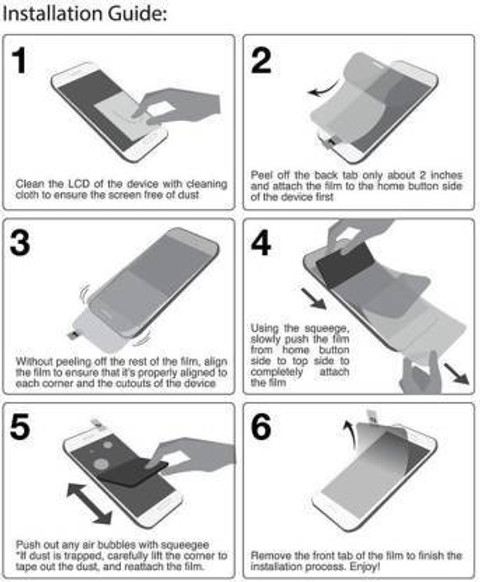 Installation Guide:

1

Clean the LCD of the device with cleaning cloth to ensure the screen free of dust

2

Peel off the back tab only about 2 inches and attach the film to the home button side of the device first

3

Without peeling off the rest of the film, align the film to ensure that it's properly aligned to each corner and the cutouts of the device

4

Using the squeege, slowly push the film from home button side to top side to completely attach the film

5

Push out any air bubbles with squeegee
*If dust is trapped, carefully lift the corner to tape out the dust, and reattach the film.

6

Remove the front tab of the film to finish the installation process. Enjoy!