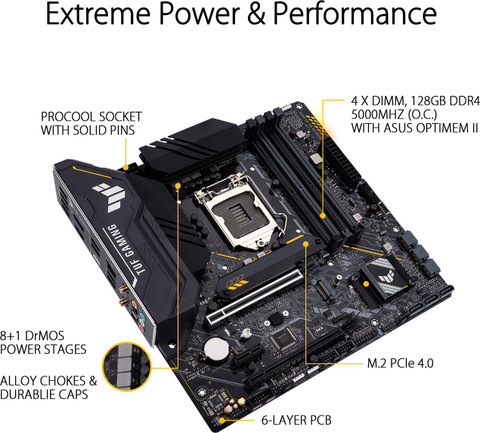 Extreme Power & Performance

PROCOOL SOCKET WITH SOLID PINS

4 X DIMM, 128GB DDR4 5000MHZ (O.C.) WITH ASUS OPTIMEM II

TUF GAMING

8+1 DrMOS POWER STAGES

ALLOY CHOKES & DURABLIE CAPS

M.2 PCIe 4.0

6-LAYER PCB