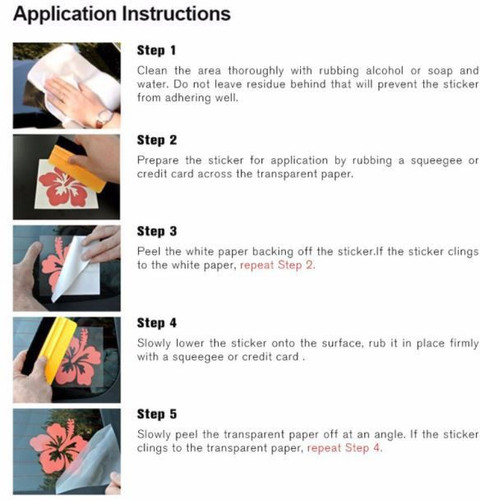 Application Instructions

Step 1

Clean the area thoroughly with rubbing alcohol or soap and water. Do not leave residue behind that will prevent the sticker from adhering well.

Step 2

Prepare the sticker for application by rubbing a squeegee or credit card across the transparent paper.

Step 3

Peel the white paper backing off the sticker.If the sticker clings to the white paper, repeat Step 2.

Step 4

Slowly lower the sticker onto the surface, rub it in place firmly with a squeegee or credit card .

Step 5

Slowly peel the transparent paper off at an angle. If the sticker clings to the transparent paper, repeat Step 4.