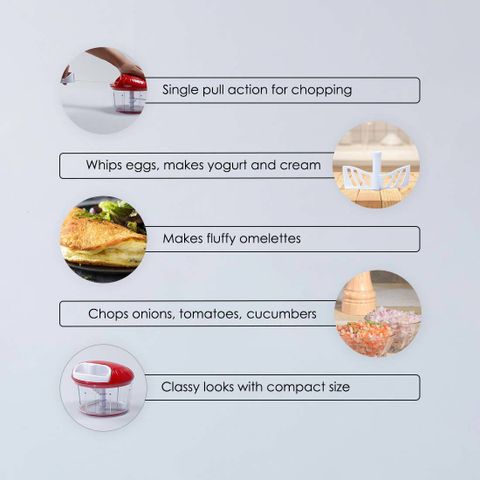 Single pull action for chopping

Whips eggs, makes yogurt and cream

Makes fluffy omelettes

Chops onions, tomatoes, cucumbers

Classy looks with compact size