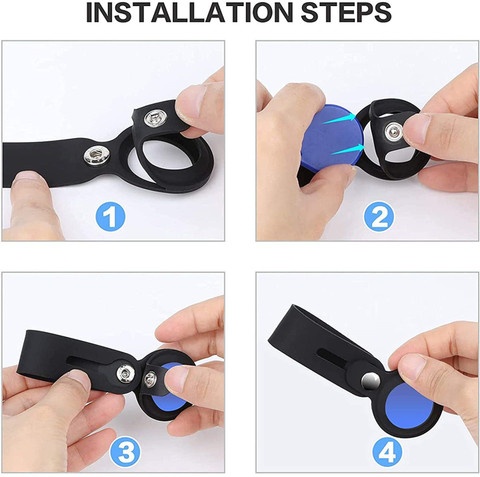 INSTALLATION STEPS

1

2

3

4