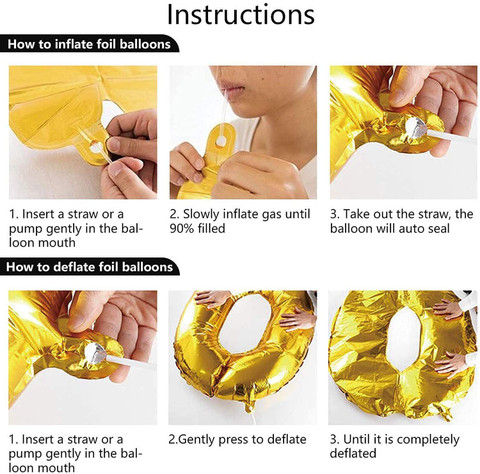 Instructions

How to inflate foil balloons

1. Insert a straw or a pump gently in the balloon mouth

2. Slowly inflate gas until 90% filled

3. Take out the straw, the balloon will auto seal

How to deflate foil balloons

1. Insert a straw or a pump gently in the balloon mouth

2.Gently press to deflate

3. Until it is completely deflated