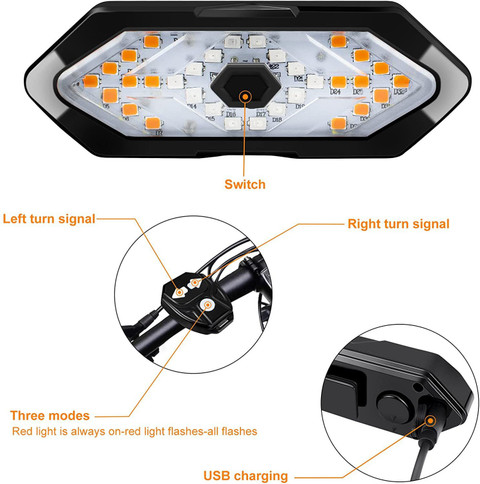 Switch

Left turn signal

Right turn signal

Three modes
Red light is always on-red light flashes-all flashes

USB charging