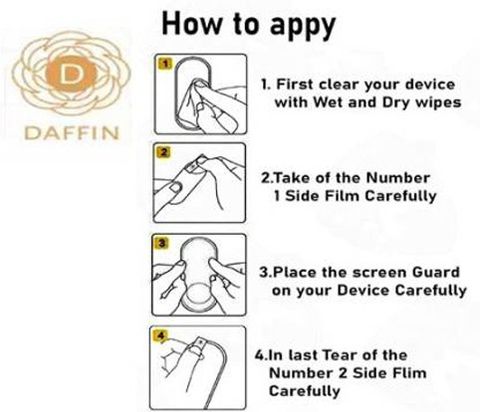 How to appy

D

DAFFIN

1

1. First clear your device with Wet and Dry wipes

2

2.Take of the Number 1 Side Film Carefully

3

3.Place the screen Guard on your Device Carefully

4

4.In last Tear of the Number 2 Side Flim Carefully