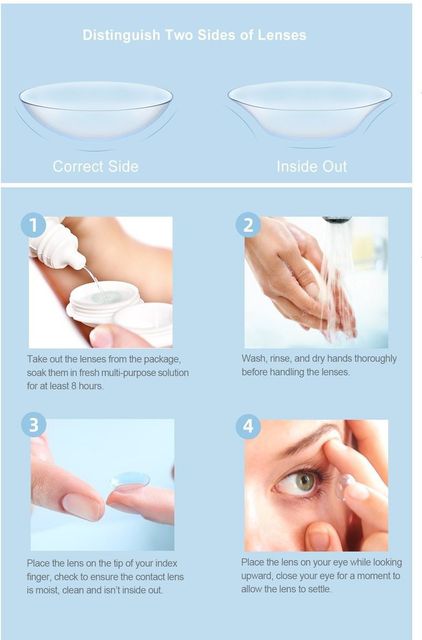 Distinguish Two Sides of Lenses

Correct Side

Inside Out

1

Take out the lenses from the package, soak them in fresh multi-purpose solution for at least 8 hours.

2

Wash, rinse, and dry hands thoroughly before handling the lenses.

3

Place the lens on the tip of your index finger, check to ensure the contact lens is moist, clean and isn't inside out.

4

Place the lens on your eye while looking upward, close your eye for a moment to allow the lens to settle.