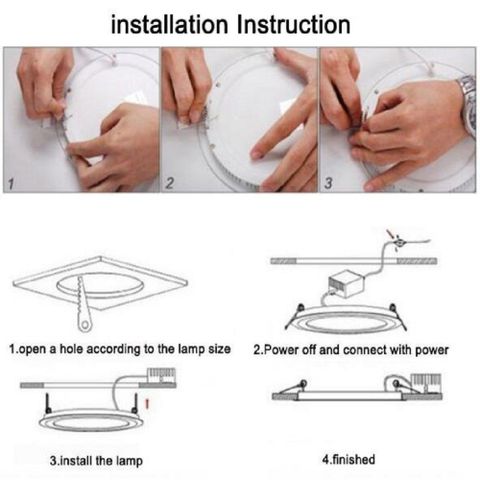 installation Instruction

1

2

3

1.open a hole according to the lamp size

2.Power off and connect with power

3.install the lamp

4.finished