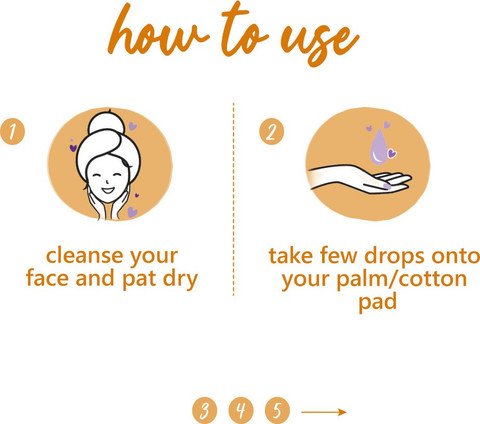 how to use

1

cleanse your face and pat dry

2

take few drops onto your palm/cotton pad

3 4 5