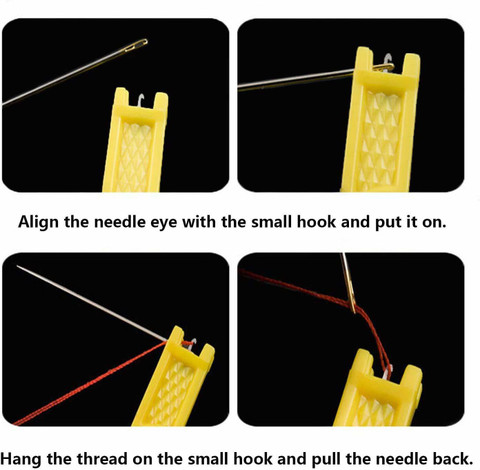 Align the needle eye with the small hook and put it on.

Hang the thread on the small hook and pull the needle back.