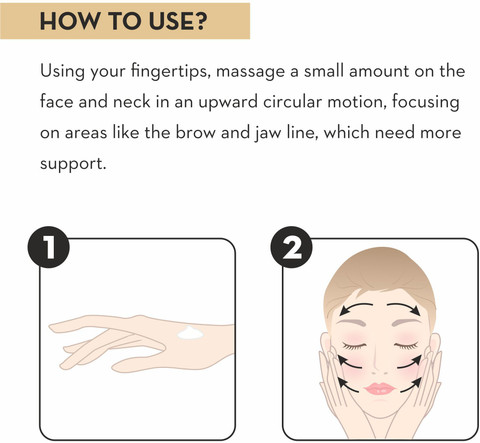 HOW TO USE?

Using your fingertips, massage a small amount on the face and neck in an upward circular motion, focusing on areas like the brow and jaw line, which need more support.

1

2