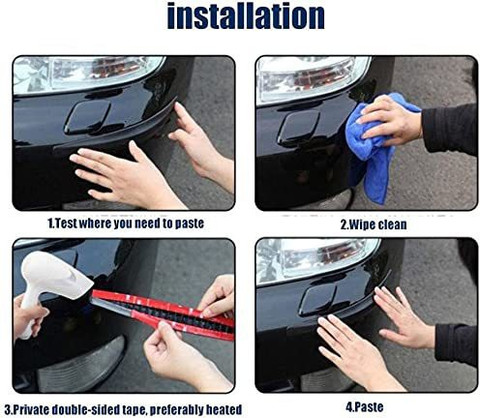 installation

1.Test where you need to paste

2.Wipe clean

3.Private double-sided tape, preferably heated

4.Paste