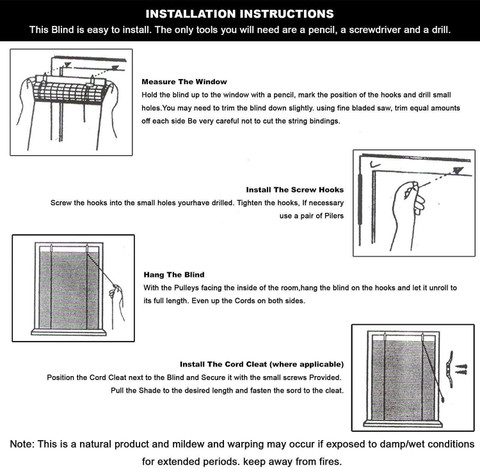 INSTALLATION INSTRUCTIONS
This Blind is easy to install. The only tools you will need are a pencil, a screwdriver and a drill.

Measure The Window
Hold the blind up to the window with a pencil, mark the position of the hooks and drill small holes.You may need to trim the blind down slightly. using fine bladed saw, trim equal amounts off each side Be very careful not to cut the string bindings.

Install The Screw Hooks
Screw the hooks into the small holes yourhave drilled. Tighten the hooks, If necessary use a pair of Pilers

Hang The Blind
With the Pulleys facing the inside of the room,hang the blind on the hooks and let it unroll to its full length. Even up the Cords on both sides.

Install The Cord Cleat (where applicable)
Position the Cord Cleat next to the Blind and Secure it with the small screws Provided. Pull the Shade to the desired length and fasten the sord to the cleat.

Note: This is a natural product and mildew and warping may occur if exposed to damp/wet conditions for extended periods. keep away from fires.