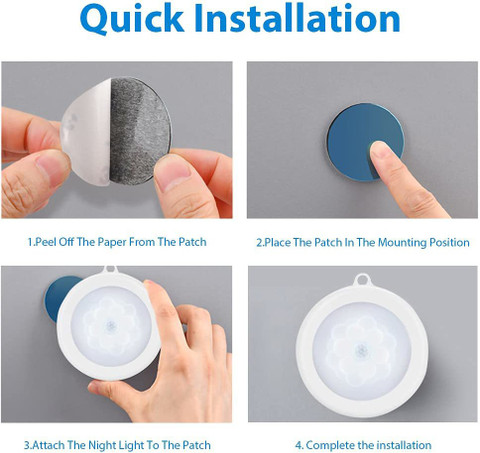 Quick Installation

1.Peel Off The Paper From The Patch

2.Place The Patch In The Mounting Position

3.Attach The Night Light To The Patch

4. Complete the installation