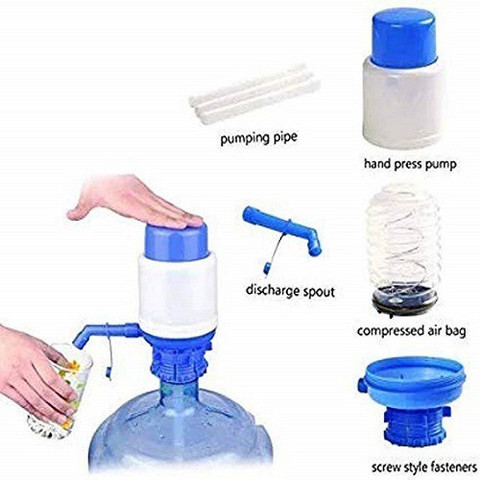 pumping pipe

hand press pump

discharge spout

compressed air bag

screw style fasteners