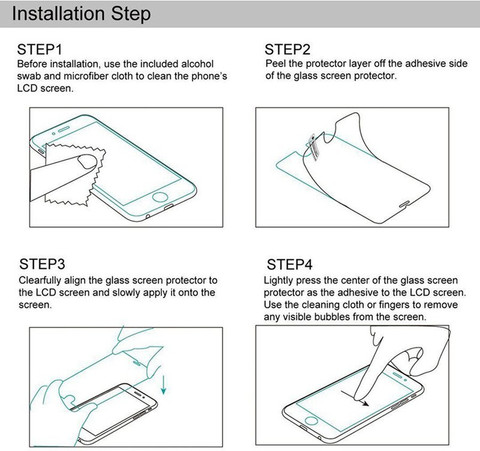 Installation Step

STEP1
Before installation, use the included alcohol swab and microfiber cloth to clean the phone's LCD screen.

STEP2
Peel the protector layer off the adhesive side of the glass screen protector.

STEP3
Clearfully align the glass screen protector to the LCD screen and slowly apply it onto the screen.

STEP4
Lightly press the center of the glass screen protector as the adhesive to the LCD screen. Use the cleaning cloth or fingers to remove any visible bubbles from the screen.