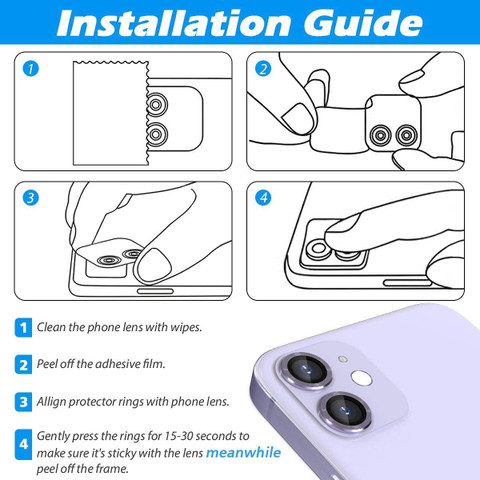 Installation Guide

1

2

3

4

1 Clean the phone lens with wipes.

2 Peel off the adhesive film.

3 Allign protector rings with phone lens.

4 Gently press the rings for 15-30 seconds to make sure it's sticky with the lens meanwhile peel off the frame.