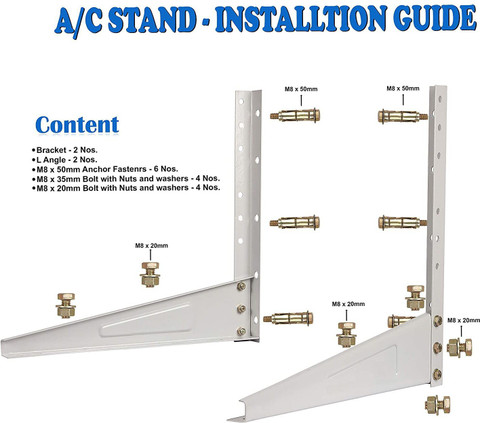 A/C STAND - INSTALLTION GUIDE

Content

•Bracket - 2 Nos.
•L Angle - 2 Nos.
•M8 x 50mm Anchor Fastenrs - 6 Nos.
•M8 x 35mm Bolt with Nuts and washers - 4 Nos.
•M8 x 20mm Bolt with Nuts and washers - 4 Nos.

M8 x 50mm

M8 x 50mm

M8 x 20mm

M8 x 20mm

M8 x 20mm