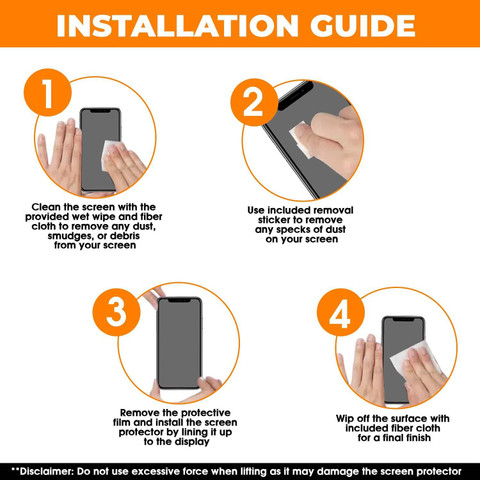 INSTALLATION GUIDE

1

Clean the screen with the provided wet wipe and fiber cloth to remove any dust, smudges, or debris from your screen

2

Use included removal sticker to remove any specks of dust on your screen

3

Remove the protective film and install the screen protector by lining it up to the display

4

Wip off the surface with included fiber cloth for a final finish

**Disclaimer: Do not use excessive force when lifting as it may damage the screen protector