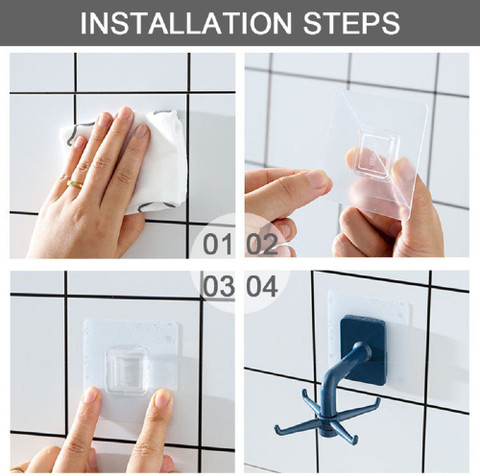 INSTALLATION STEPS

01

02

03

04