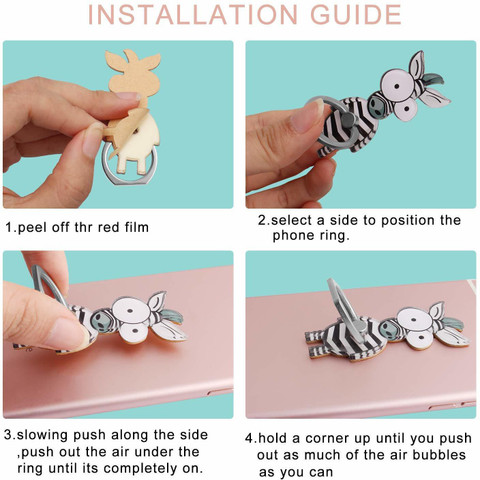 INSTALLATION GUIDE

1.peel off thr red film

2.select a side to position the phone ring.

3.slowing push along the side ,push out the air under the ring until its completely on.

4.hold a corner up until you push out as much of the air bubbles as you can