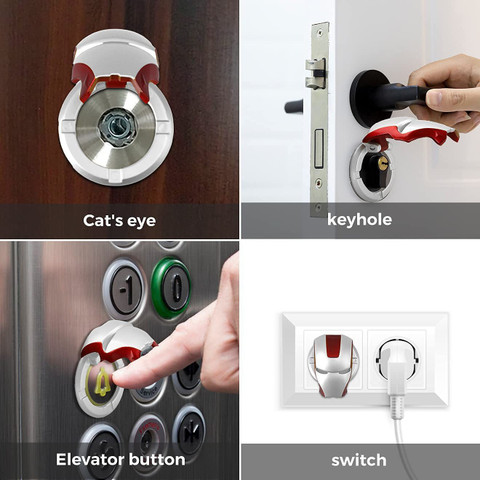 Cat's eye

keyhole

-1

0

Elevator button

switch