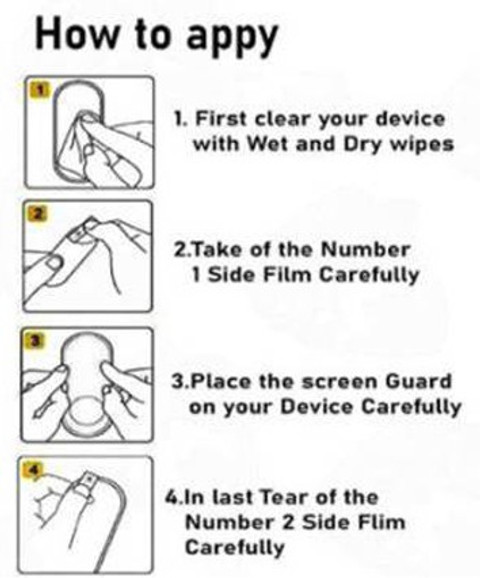 How to appy

1

1. First clear your device with Wet and Dry wipes

2

2.Take of the Number 1 Side Film Carefully

3

3.Place the screen Guard on your Device Carefully

4

4.In last Tear of the Number 2 Side Flim Carefully