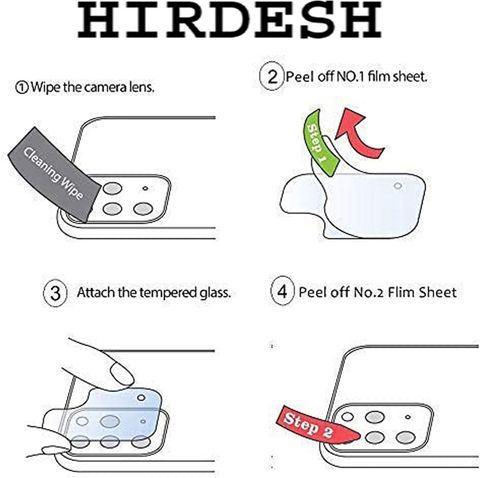 HIRDESH

① Wipe the camera lens.

Cleaning Wipe

2 Peel off NO.1 film sheet.

Step 1

3 Attach the tempered glass.

4 Peel off No.2 Flim Sheet

Step 2