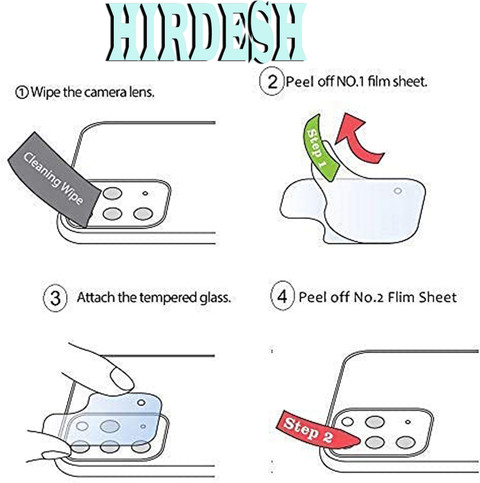 HIRDESH

① Wipe the camera lens.

Cleaning Wipe

2 Peel off NO.1 film sheet.

Step 1

3 Attach the tempered glass.

4 Peel off No.2 Flim Sheet

Step 2