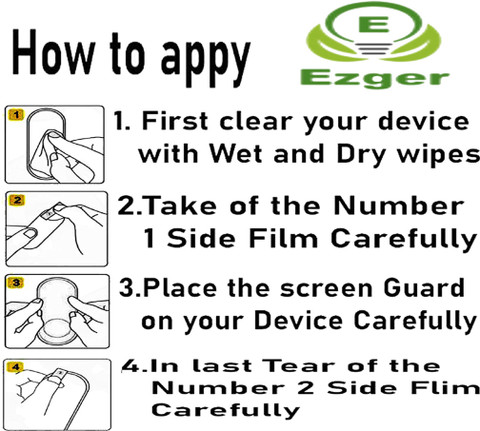 How to appy

E

Ezger

1

1. First clear your device with Wet and Dry wipes

2

2.Take of the Number 1 Side Film Carefully

3

3.Place the screen Guard on your Device Carefully

4

4.In last Tear of the Number 2 Side Flim Carefully