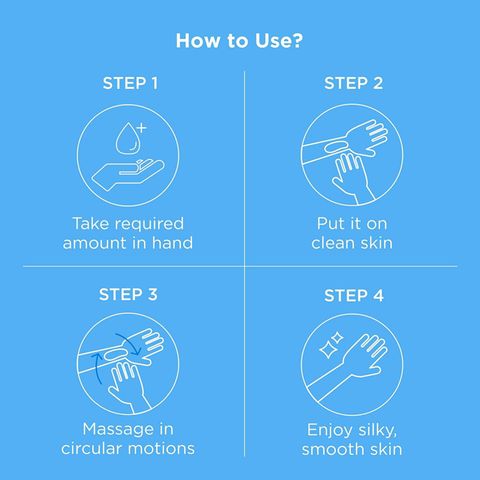 How to Use?

STEP 1

Take required amount in hand

STEP 2

Put it on clean skin

STEP 3

Massage in circular motions

STEP 4

Enjoy silky, smooth skin