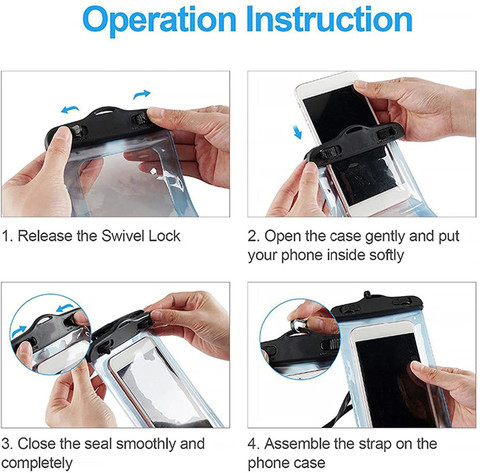 Operation Instruction

1. Release the Swivel Lock

2. Open the case gently and put your phone inside softly

3. Close the seal smoothly and completely

4. Assemble the strap on the phone case