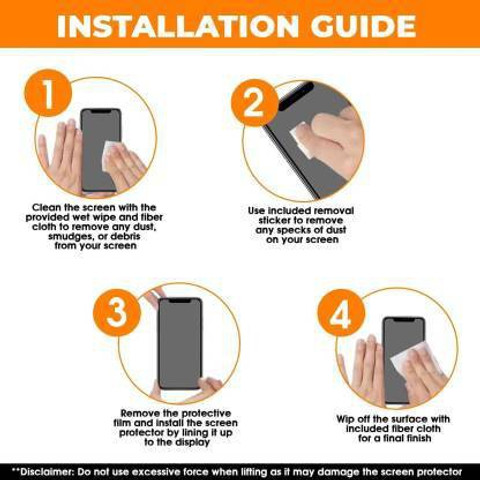 INSTALLATION GUIDE

1

Clean the screen with the provided wet wipe and fiber cloth to remove any dust, smudges, or debris from your screen

2

Use included removal sticker to remove any specks of dust on your screen

3

Remove the protective film and install the screen protector by lining it up to the display

4

Wip off the surface with included fiber cloth for a final finish

**Disclaimer: Do not use excessive force when lifting as it may damage the screen protector