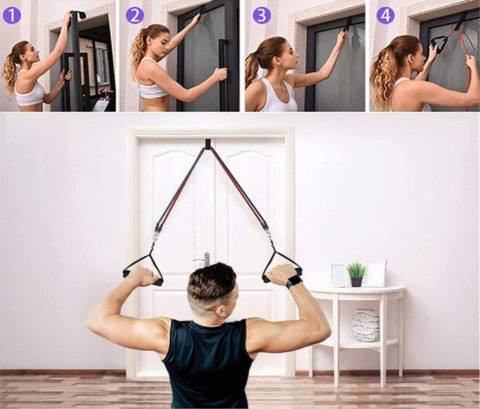 1
2
3
4