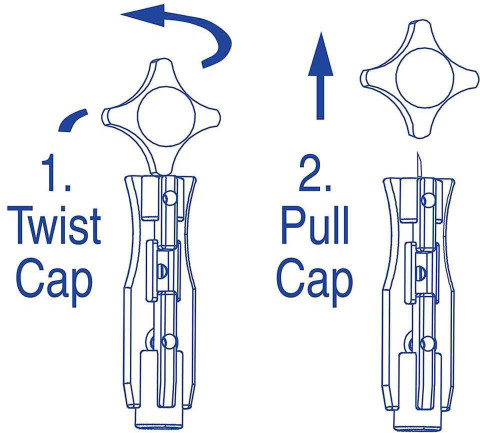 1.
Twist
Cap

2.
Pull
Cap