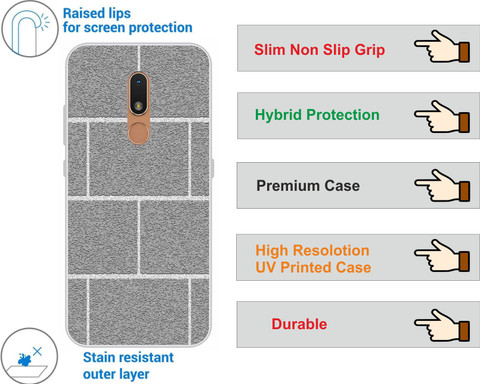 Raised lips for screen protection

Slim Non Slip Grip

Hybrid Protection

Premium Case

High Resolotion UV Printed Case

Durable

Stain resistant outer layer