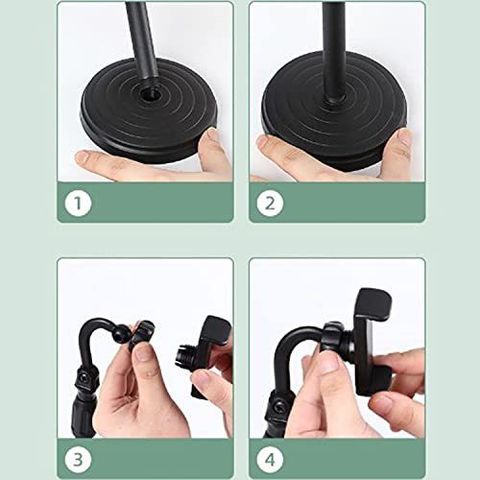 1

2

3

4