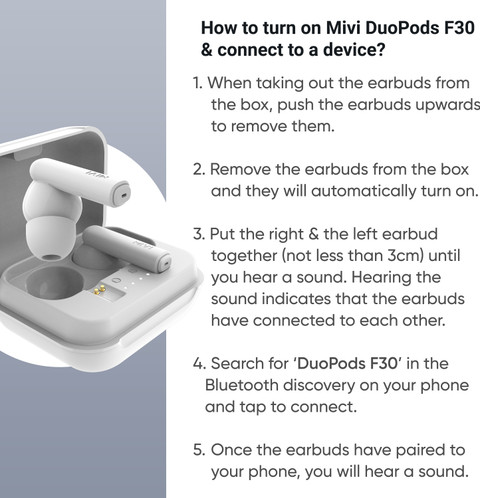 How to turn on Mivi DuoPods F30 & connect to a device?

1. When taking out the earbuds from the box, push the earbuds upwards to remove them.

2. Remove the earbuds from the box and they will automatically turn on.

3. Put the right & the left earbud together (not less than 3cm) until you hear a sound. Hearing the sound indicates that the earbuds have connected to each other.

4. Search for 'DuoPods F30' in the Bluetooth discovery on your phone and tap to connect.

5. Once the earbuds have paired to your phone, you will hear a sound.