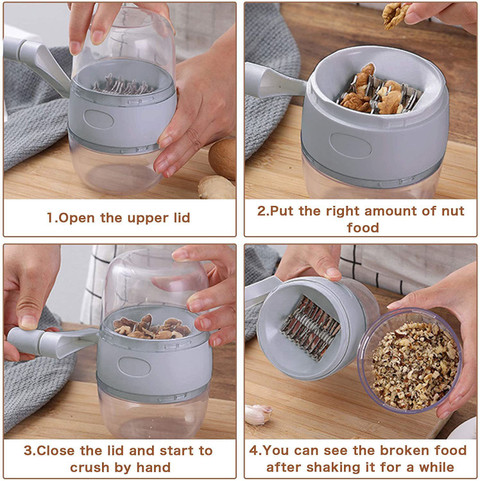 1.Open the upper lid

2.Put the right amount of nut food

3.Close the lid and start to crush by hand

4.You can see the broken food after shaking it for a while