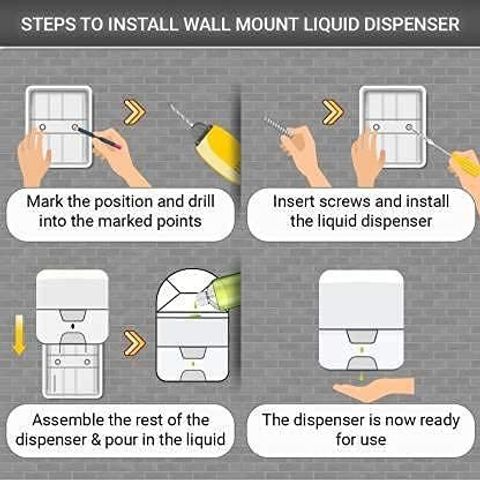 STEPS TO INSTALL WALL MOUNT LIQUID DISPENSER

Mark the position and drill into the marked points

Insert screws and install the liquid dispenser

Assemble the rest of the dispenser & pour in the liquid

The dispenser is now ready for use