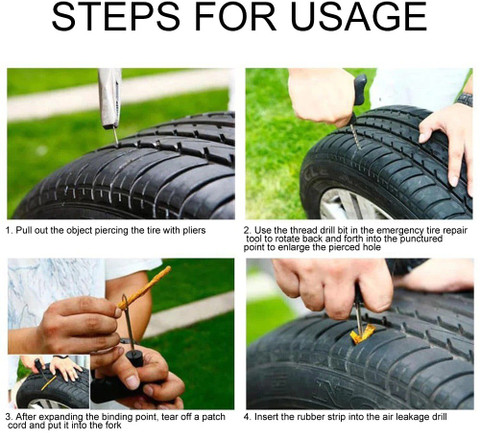 STEPS FOR USAGE

1. Pull out the object piercing the tire with pliers

2. Use the thread drill bit in the emergency tire repair tool to rotate back and forth into the punctured point to enlarge the pierced hole

3. After expanding the binding point, tear off a patch cord and put it into the fork

4. Insert the rubber strip into the air leakage drill