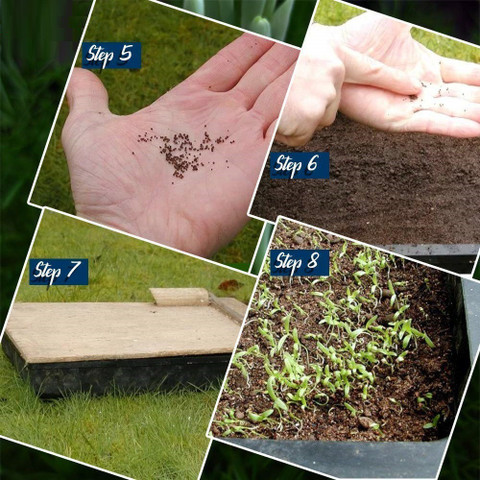 Step 5

Step 6

Step 7

Step 8