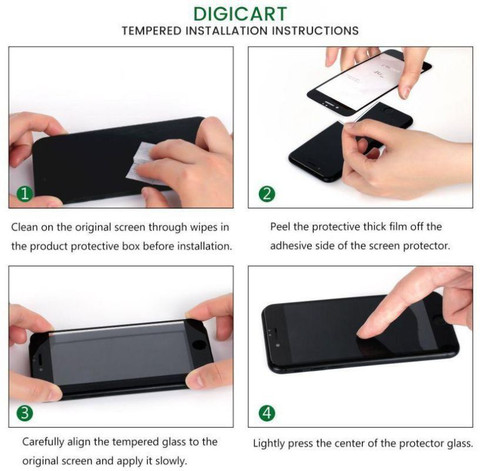 DIGICART
TEMPERED INSTALLATION INSTRUCTIONS

1

Clean on the original screen through wipes in the product protective box before installation.

2

Peel the protective thick film off the adhesive side of the screen protector.

3

Carefully align the tempered glass to the original screen and apply it slowly.

4

Lightly press the center of the protector glass.