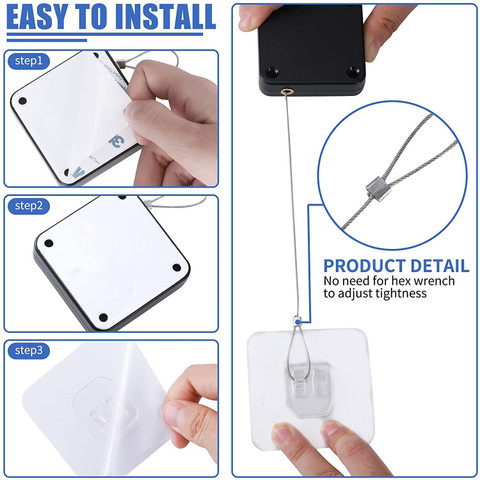 EASY TO INSTALL

step1

step2

step3

PRODUCT DETAIL
No need for hex wrench to adjust tightness