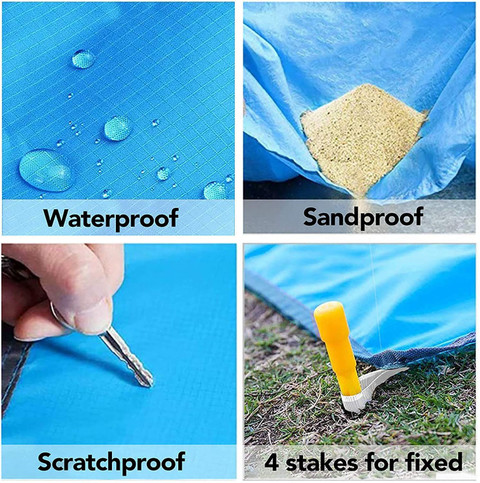 Waterproof

Sandproof

Scratchproof

4 stakes for fixed