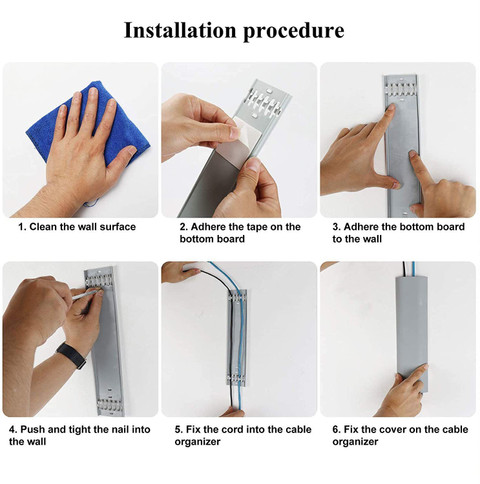 Installation procedure

1. Clean the wall surface

2. Adhere the tape on the bottom board

3. Adhere the bottom board to the wall

4. Push and tight the nail into the wall

5. Fix the cord into the cable organizer

6. Fix the cover on the cable organizer