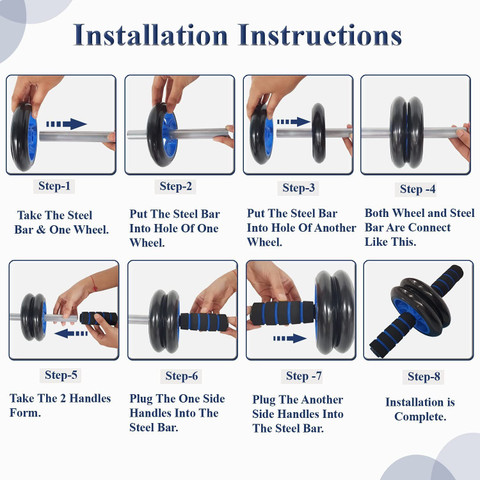 Installation Instructions

Step-1

Take The Steel Bar & One Wheel.

Step-2

Put The Steel Bar Into Hole Of One Wheel.

Step-3

Put The Steel Bar Into Hole Of Another Wheel.

Step -4

Both Wheel and Steel Bar Are Connect Like This.

Step-5

Take The 2 Handles Form.

Step-6

Plug The One Side Handles Into The Steel Bar.

Step -7

Plug The Another Side Handles Into The Steel Bar.

Step-8

Installation is Complete.