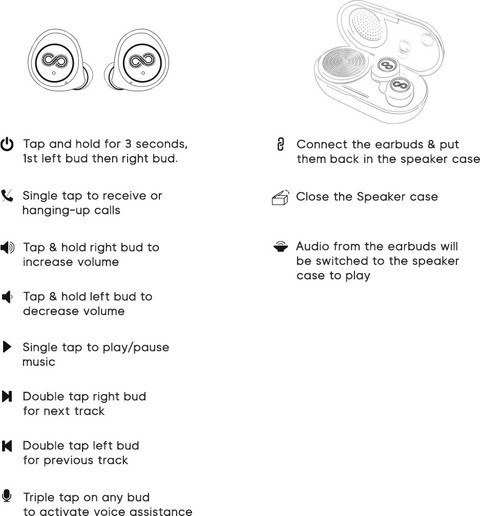 Tap and hold for 3 seconds, 1st left bud then right bud.

Single tap to receive or hanging-up calls

Tap & hold right bud to increase volume

Tap & hold left bud to decrease volume

Single tap to play/pause music

Double tap right bud for next track

Double tap left bud for previous track

Triple tap on any bud to activate voice assistance

Connect the earbuds & put them back in the speaker case

Close the Speaker case

Audio from the earbuds will be switched to the speaker case to play