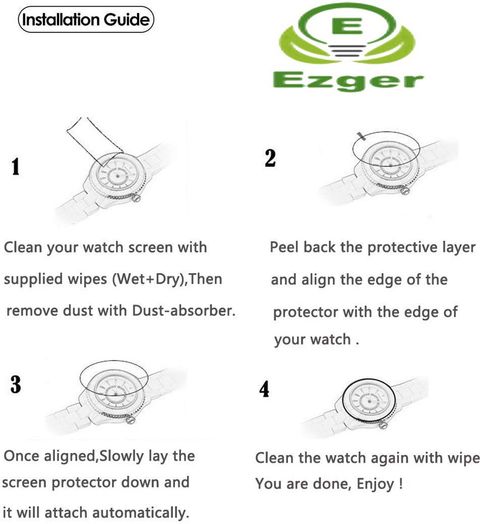 Installation Guide

E

Ezger

1

Clean your watch screen with supplied wipes (Wet+Dry),Then remove dust with Dust-absorber.

2

Peel back the protective layer and align the edge of the protector with the edge of your watch .

3

Once aligned,Slowly lay the screen protector down and it will attach automatically.

4

Clean the watch again with wipe You are done, Enjoy !