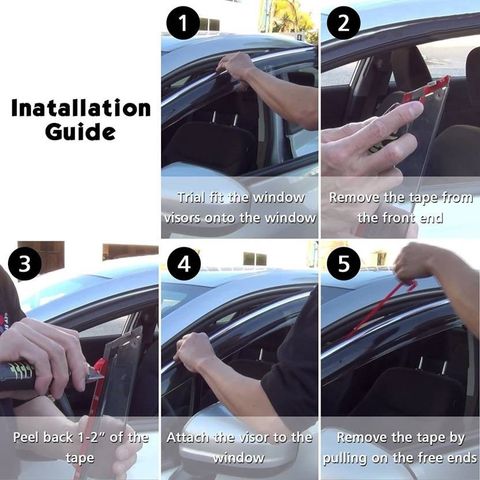 Inatallation Guide

1
Trial fit the window visors onto the window

2
Remove the tape from the front end

3
Peel back 1-2" of the tape

4
Attach the visor to the window

5
Remove the tape by pulling on the free ends